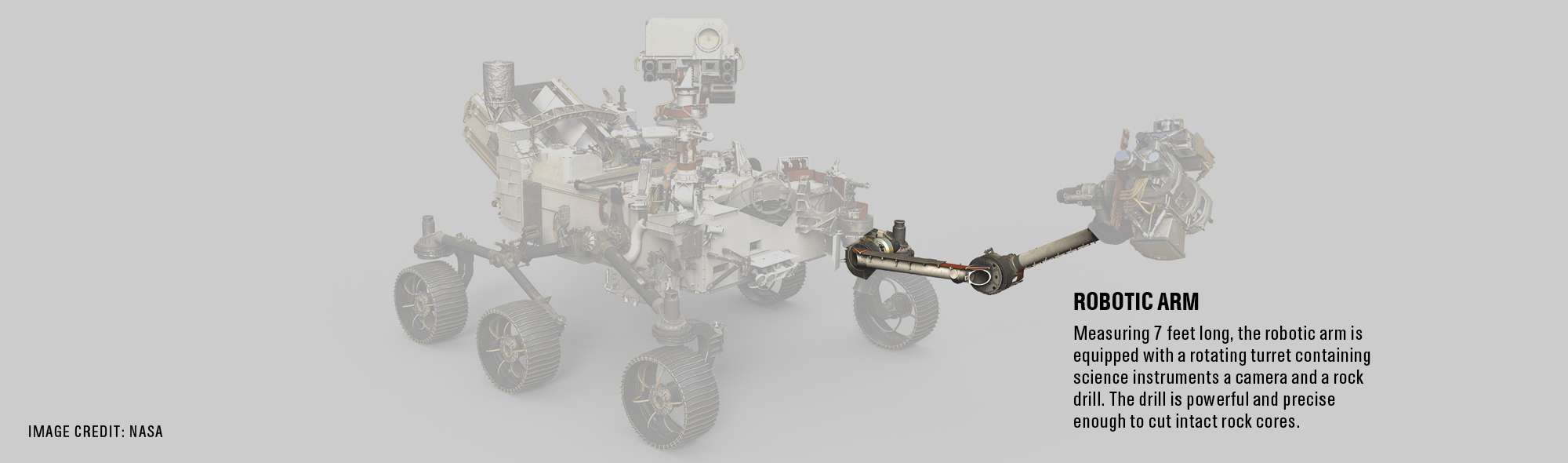 ROBOTIC ARM

Measuring 7 feet long, the robotic arm is equipped with a rotating turret containing science instruments a camera and a rock drill. The drill is powerful and precise enough to cut intact rock cores.

IMAGE CREDIT: NASA