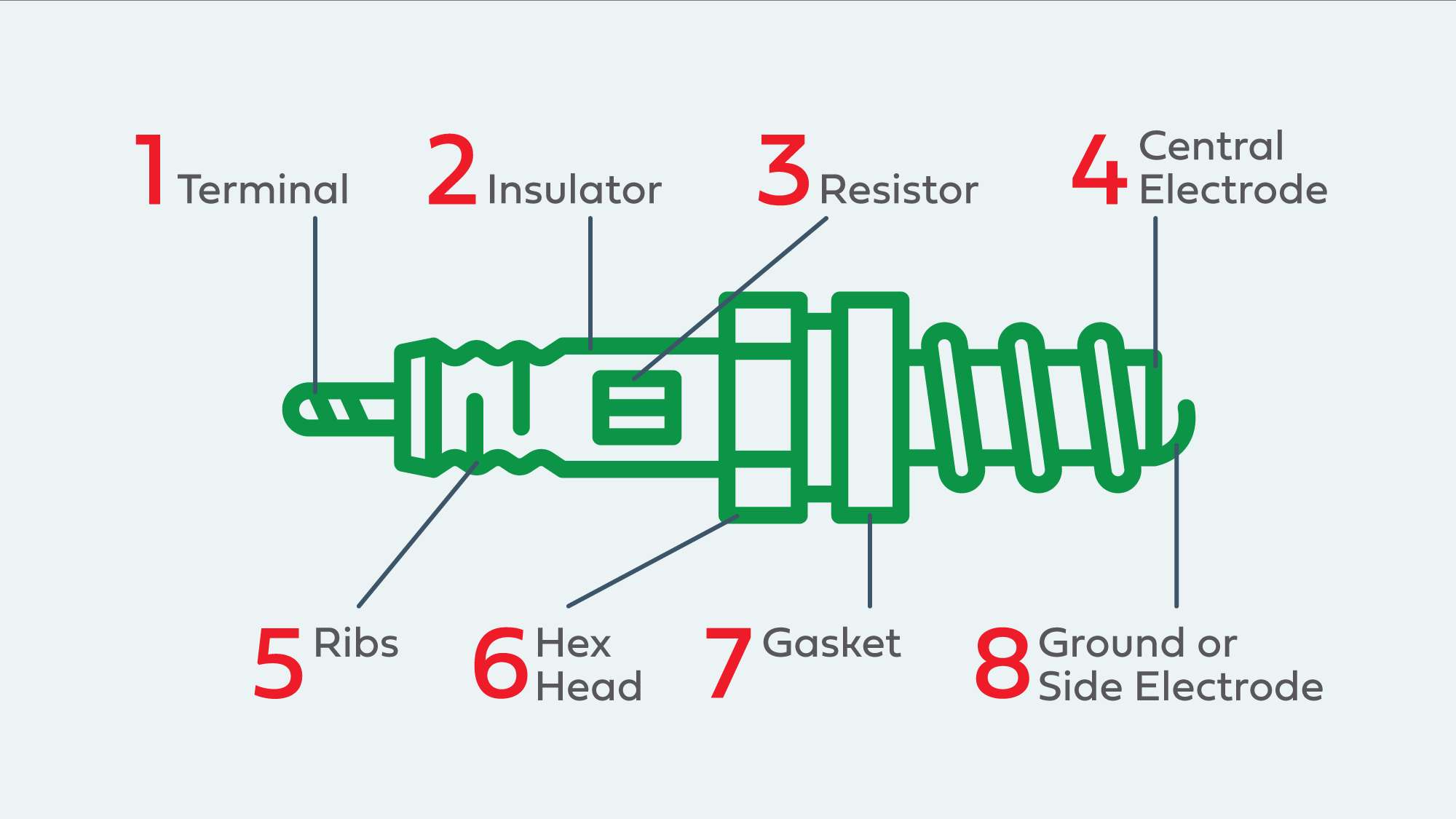 1 Terminal

2 Insulator

3 Resistor

4 Central Electrode

5 Ribs

6 Hex Head

7 Gasket

8 Ground or Side Electrode